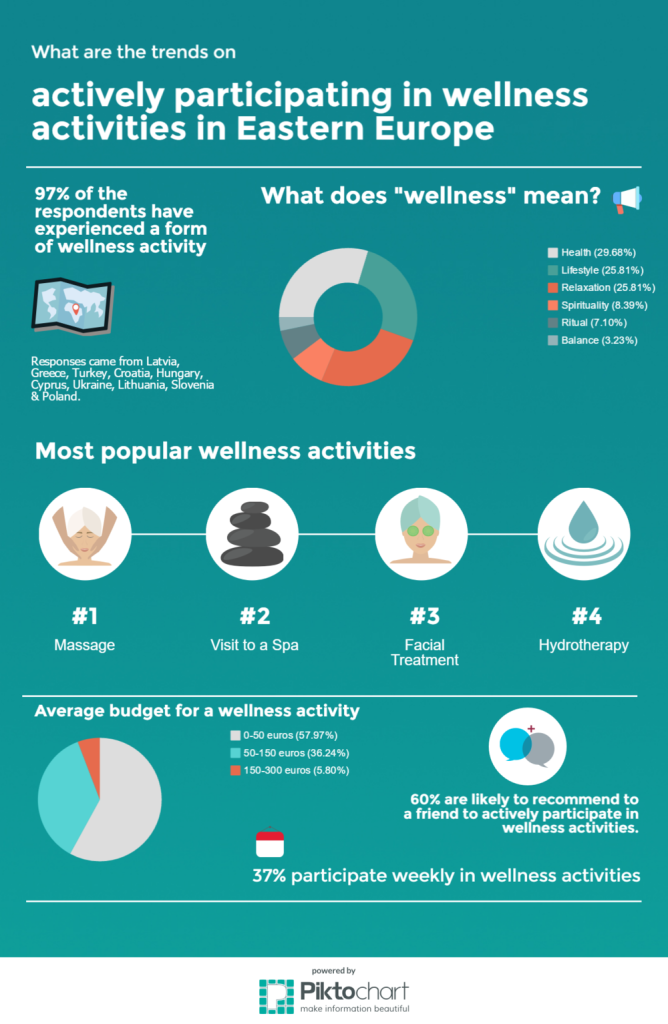 What are the trends on

actively participating in wellness activities in Eastern Europe

97% of the respondents have experienced a form of wellness activity

Responses came from Latvia, Greece, Turkey, Croatia, Hungary, Cyprus, Ukraine, Lithuania, Slovenia & Poland.

What does "wellness" mean?

Health (29.68%)
Lifestyle (25.81%)
Relaxation (25.81%)
Spirituality (8.39%)
Ritual (7.10%)
Balance (3.23%)

Most popular wellness activities

#1
Massage

#2
Visit to a Spa

#3
Facial Treatment

#4
Hydrotherapy

Average budget for a wellness activity

0-50 euros (57.97%)
50-150 euros (36.24%)
150-300 euros (5.80%)

60% are likely to recommend to a friend to actively participate in wellness activities.

37% participate weekly in wellness activities

powered by
Piktochart
make information beautiful