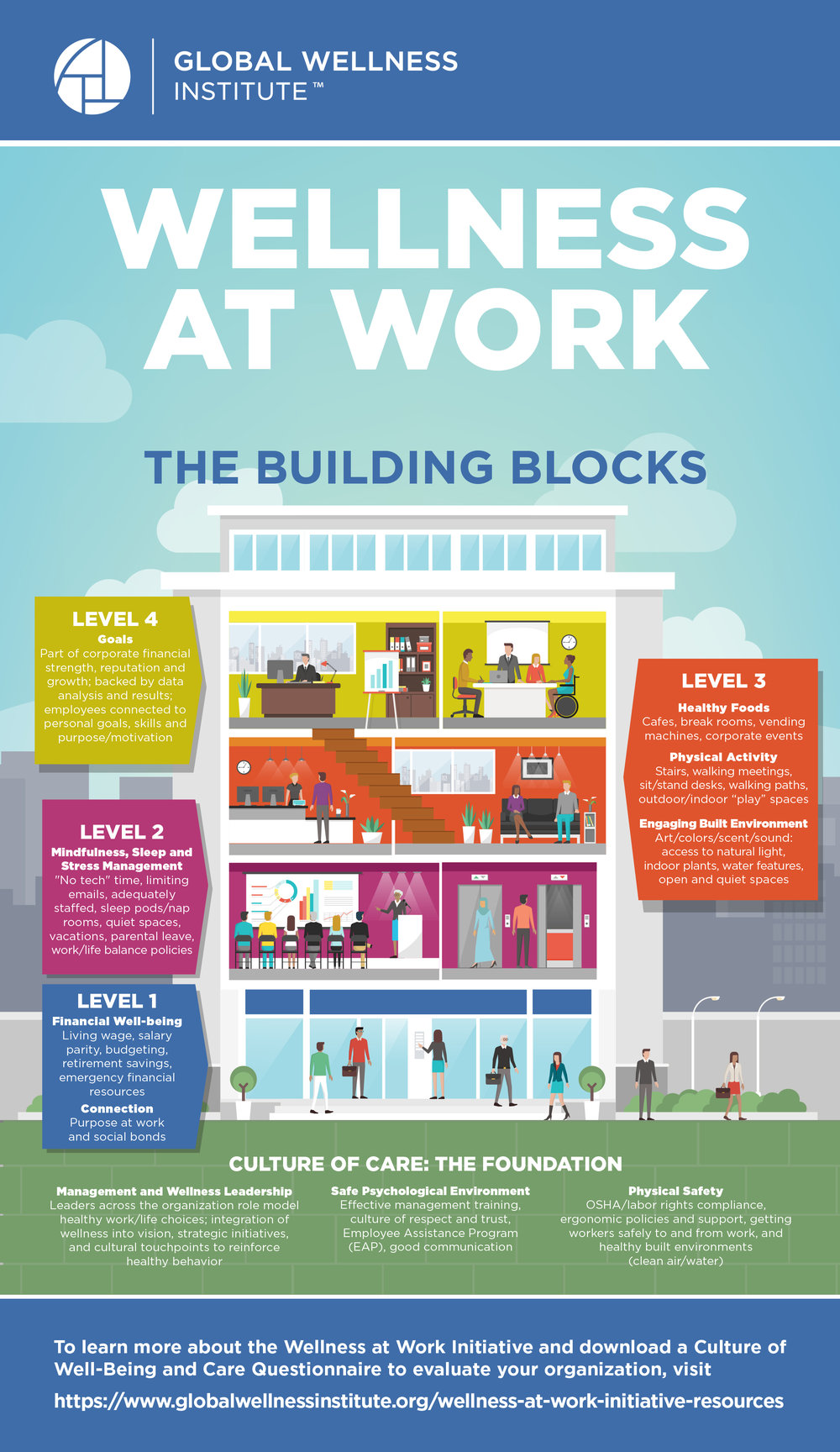 GLOBAL WELLNESS INSTITUTE™

WELLNESS AT WORK

THE BUILDING BLOCKS

LEVEL 4
Goals
Part of corporate financial strength, reputation and growth; backed by data analysis and results; employees connected to personal goals, skills and purpose/motivation

LEVEL 3
Healthy Foods
Cafes, break rooms, vending machines, corporate events
Physical Activity
Stairs, walking meetings, sit/stand desks, walking paths, outdoor/indoor "play" spaces
Engaging Built Environment
Art/colors/scent/sound: access to natural light, indoor plants, water features, open and quiet spaces

LEVEL 2
Mindfulness, Sleep and Stress Management
"No tech" time, limiting emails, adequately staffed, sleep pods/nap rooms, quiet spaces, vacations, parental leave, work/life balance policies

LEVEL 1
Financial Well-being
Living wage, salary parity, budgeting, retirement savings, emergency financial resources
Connection
Purpose at work and social bonds

CULTURE OF CARE: THE FOUNDATION

Management and Wellness Leadership
Leaders across the organization role model healthy work/life choices; integration of wellness into vision, strategic initiatives, and cultural touchpoints to reinforce healthy behavior

Safe Psychological Environment
Effective management training, culture of respect and trust, Employee Assistance Program (EAP), good communication

Physical Safety
OSHA/labor rights compliance, ergonomic policies and support, getting workers safely to and from work, and healthy built environments (clean air/water)

To learn more about the Wellness at Work Initiative and download a Culture of Well-Being and Care Questionnaire to evaluate your organization, visit
https://www.globalwellnessinstitute.org/wellness-at-work-initiative-resources